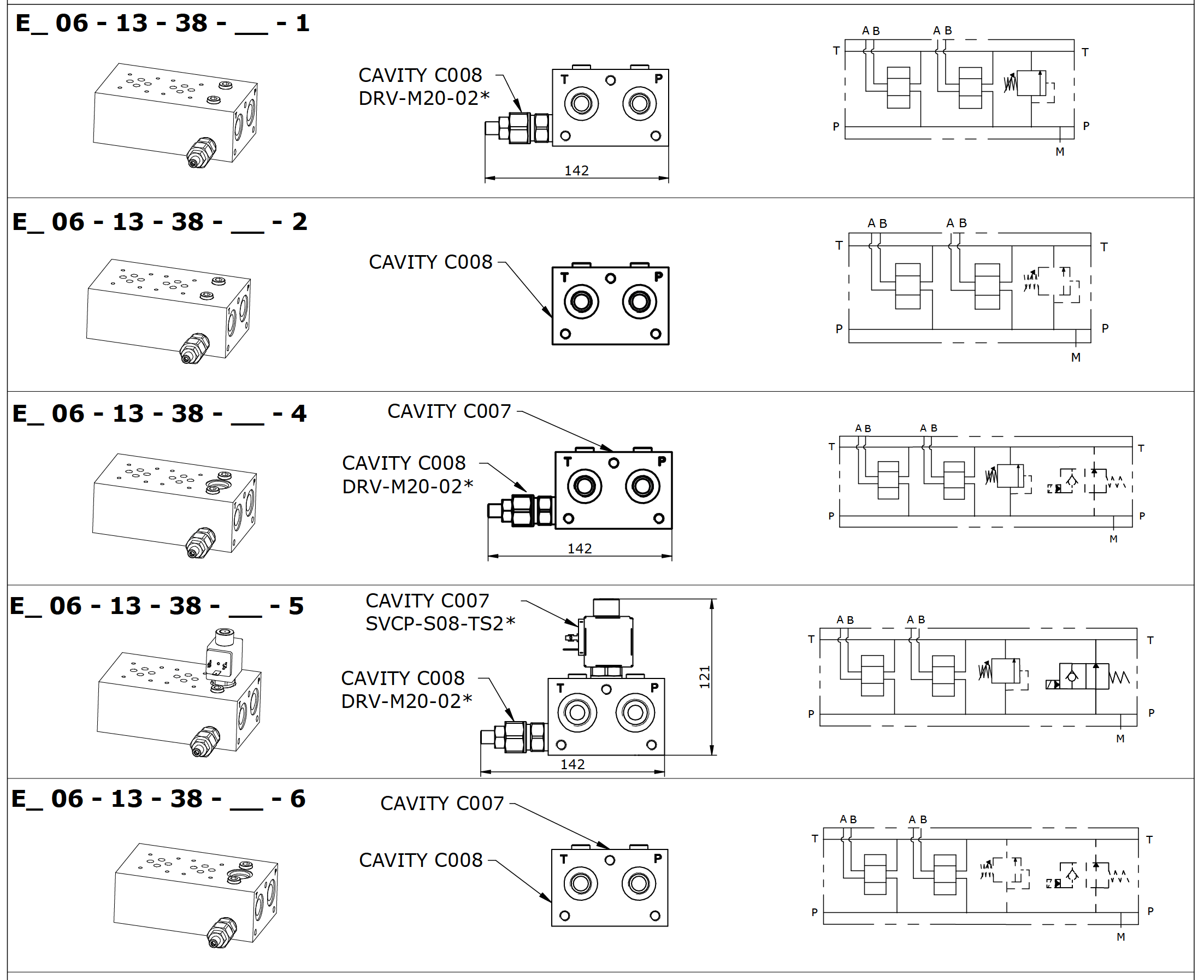 E_ 06 - 13 - 38 - __ - 1

CAVITY C008
DRV-M20-02*

T P

142

A B A B
T T
P P
M

E_ 06 - 13 - 38 - __ - 2

CAVITY C008

T P

A B A B
T T
P P
M

E_ 06 - 13 - 38 - __ - 4

CAVITY C007

CAVITY C008
DRV-M20-02*

T P

142

A B A B
T T
P P
M

E_ 06 - 13 - 38 - __ - 5

CAVITY C007
SVCP-S08-TS2*

CAVITY C008
DRV-M20-02*

T P

121

142

A B A B
T T
P P
M

E_ 06 - 13 - 38 - __ - 6

CAVITY C007

CAVITY C008

T P

A B A B
T T
P P
M