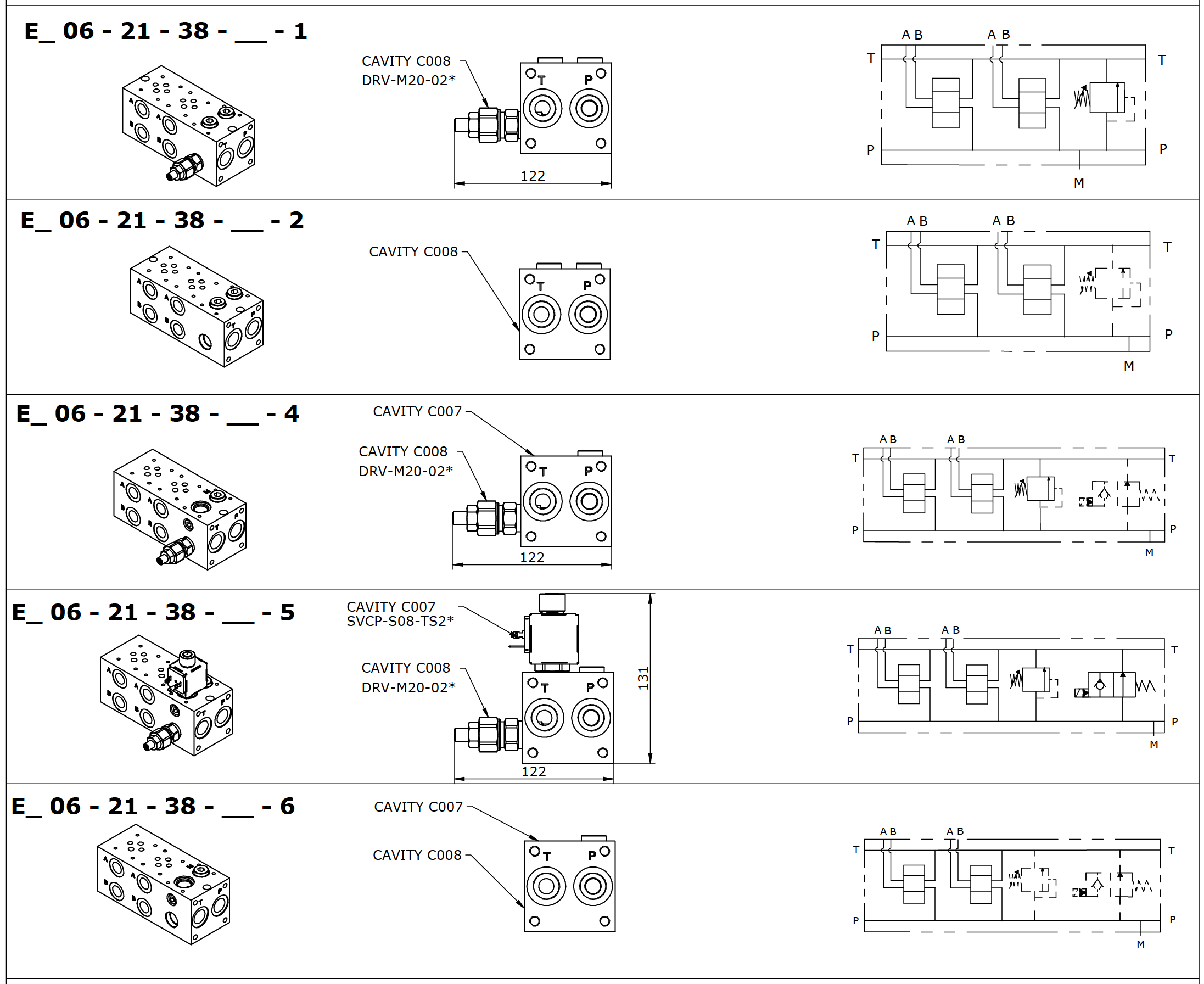 E_ 06 - 21 - 38 - __ - 1

CAVITY C008
DRV-M20-02*

T P

122

A B A B
T T
P P
M

E_ 06 - 21 - 38 - __ - 2

CAVITY C008

T P

A B A B
T T
P P
M

E_ 06 - 21 - 38 - __ - 4

CAVITY C007

CAVITY C008
DRV-M20-02*

T P

122

A B A B
T T
P P
M

E_ 06 - 21 - 38 - __ - 5

CAVITY C007
SVCP-S08-TS2*

CAVITY C008
DRV-M20-02*

T P

131

122

A B A B
T T
P P
M

E_ 06 - 21 - 38 - __ - 6

CAVITY C007

CAVITY C008

T P

A B A B
T T
P P
M