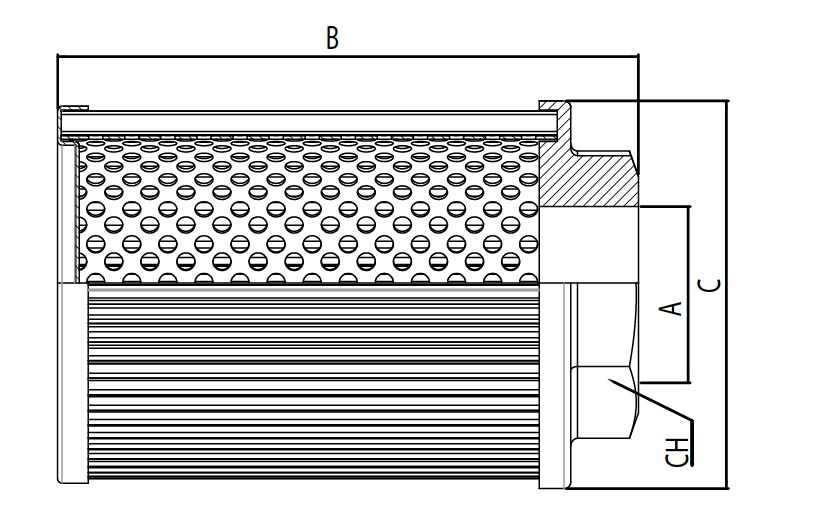 B

A

C

CH