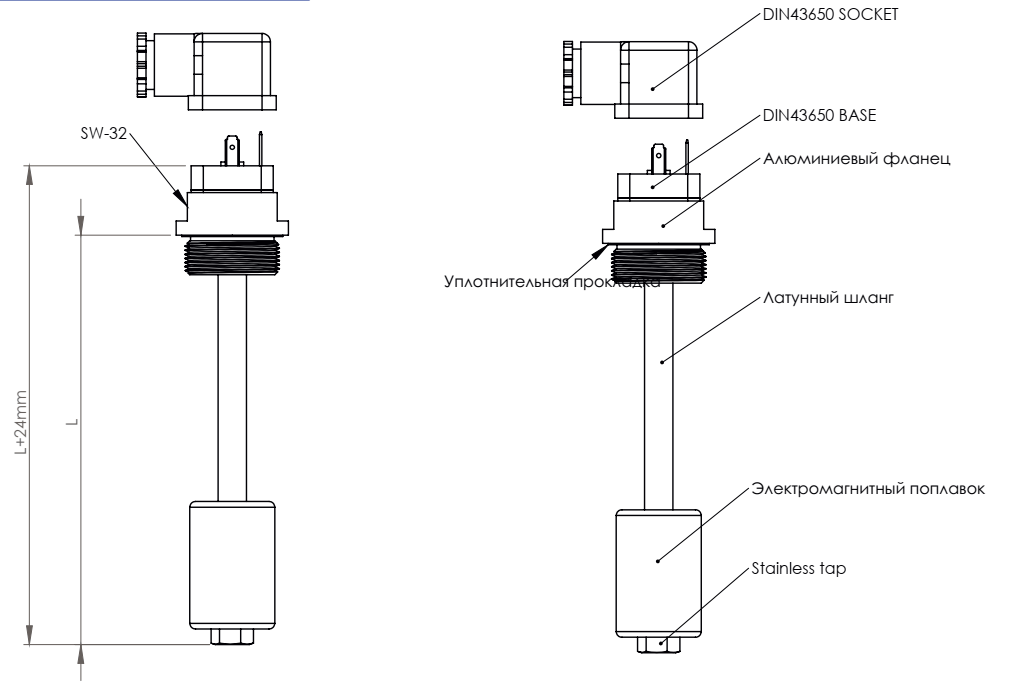 SW-32

L+24mm

L

DIN43650 SOCKET

DIN43650 BASE

Алюминиевый фланец

Уплотнительная прокладка

Латунный шланг

Электромагнитный поплавок

Stainless tap