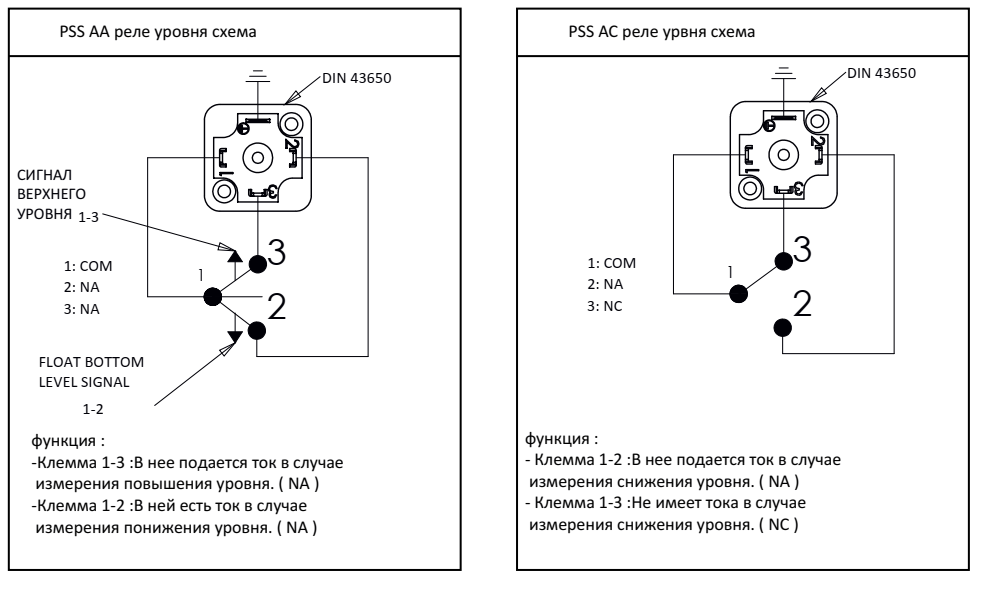 PSS AA реле уровня схема

DIN 43650

СИГНАЛ ВЕРХНЕГО УРОВНЯ 1-3

1: COM
2: NA
3: NA

1

3

2

FLOAT BOTTOM LEVEL SIGNAL
1-2

функция :
-Клемма 1-3 :В нее подается ток в случае измерения повышения уровня. ( NA )
-Клемма 1-2 :В ней есть ток в случае измерения понижения уровня. ( NA )

PSS AC реле урвня схема

DIN 43650

1: COM
2: NA
3: NC

1

3

2

функция :
- Клемма 1-2 :В нее подается ток в случае измерения снижения уровня. ( NA )
- Клемма 1-3 :Не имеет тока в случае измерения снижения уровня. ( NC )