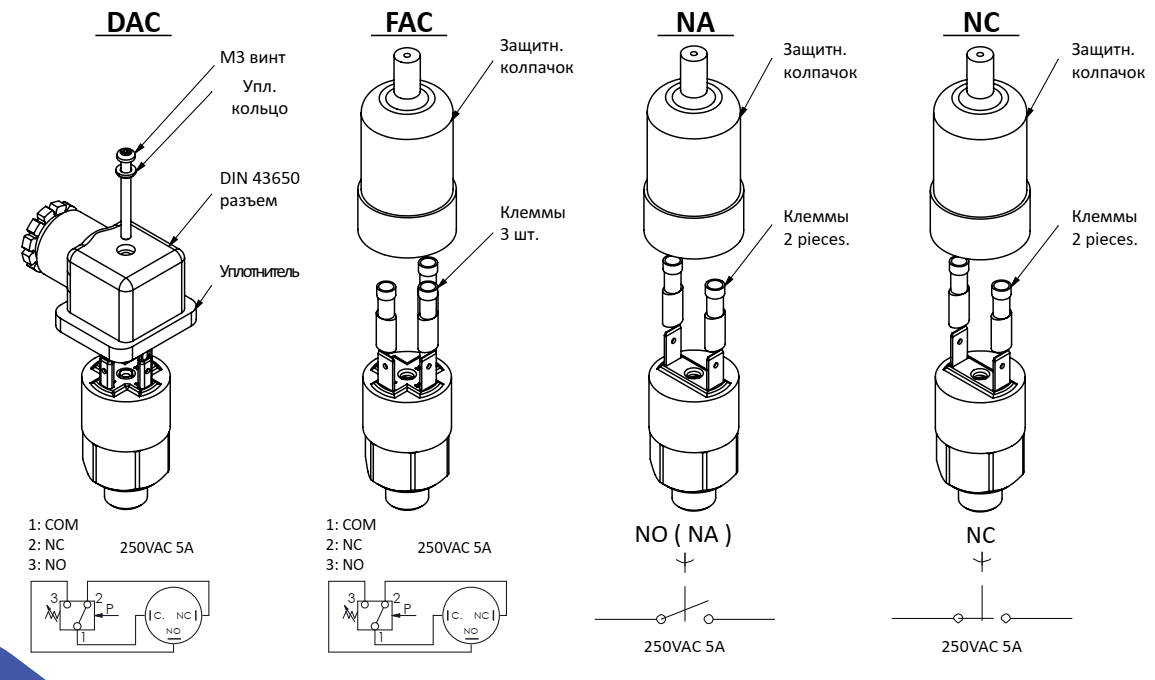 DAC

M3 винт

Упл. кольцо

DIN 43650 разъем

Уплотнитель

1: COM
2: NC
3: NO

250VAC 5A

3 2 P 1 C. NC NO

FAC

Защитн. колпачок

Клеммы 3 шт.

1: COM
2: NC
3: NO

250VAC 5A

3 2 P 1 C. NC NO

NA

Защитн. колпачок

Клеммы 2 pieces.

NO ( NA )

250VAC 5A

NC

Защитн. колпачок

Клеммы 2 pieces.

NC

250VAC 5A