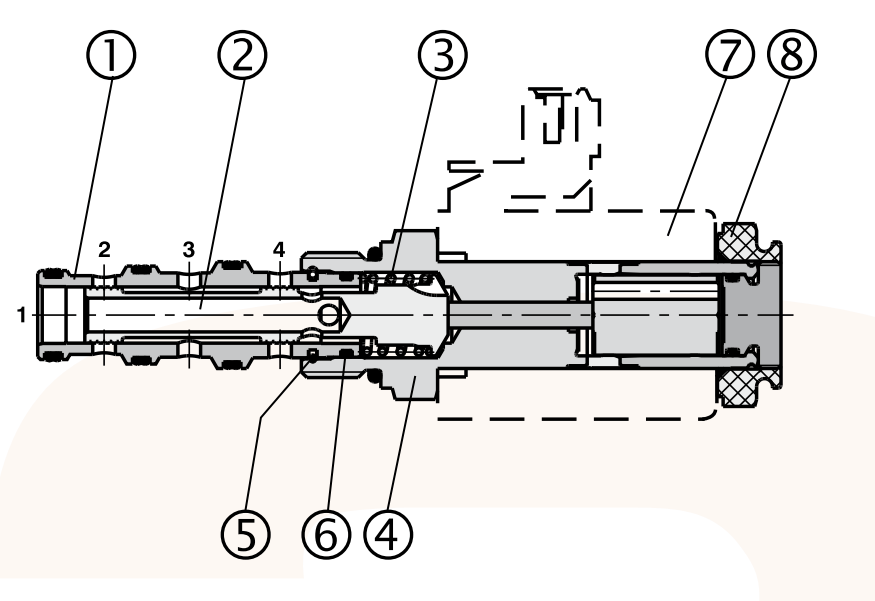 ①
②
③
⑦
⑧
2
3
4
1
⑤
⑥
④