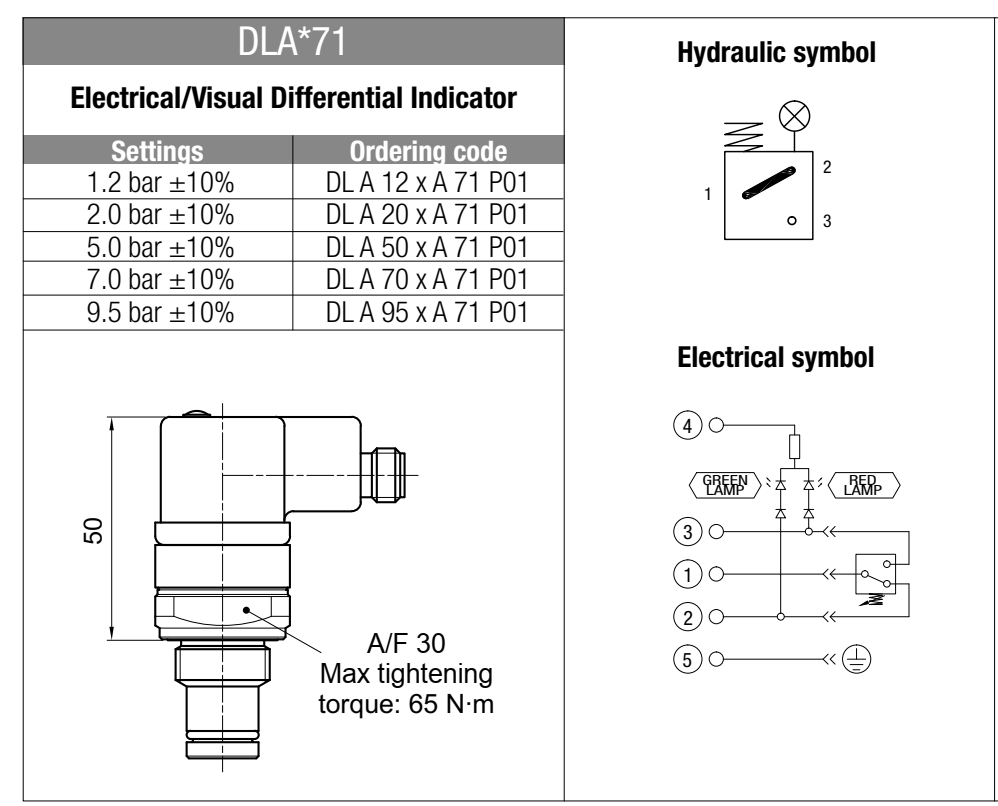 DLA*71

Electrical/Visual Differential Indicator

| Settings | Ordering code |
|---|---|
| 1.2 bar ±10% | DL A 12 x A 71 P01 |
| 2.0 bar ±10% | DL A 20 x A 71 P01 |
| 5.0 bar ±10% | DL A 50 x A 71 P01 |
| 7.0 bar ±10% | DL A 70 x A 71 P01 |
| 9.5 bar ±10% | DL A 95 x A 71 P01 |

50

A/F 30
Max tightening torque: 65 N·m

Hydraulic symbol

1
2
3

Electrical symbol

4
GREEN LAMP
RED LAMP
3
1
2
5