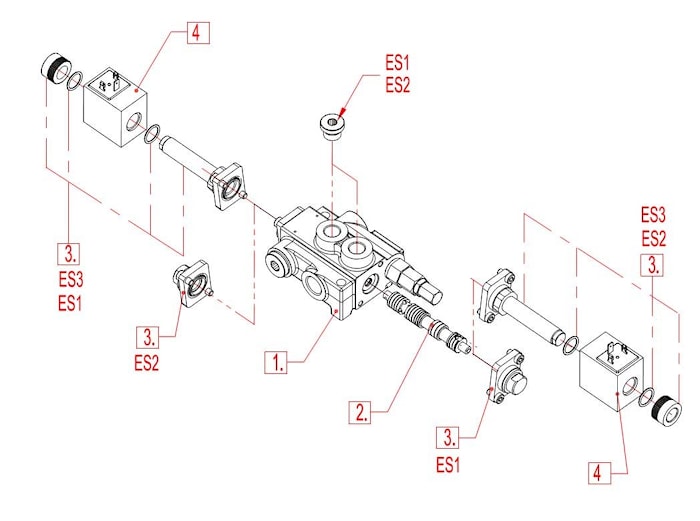 4

ES1
ES2

ES3
ES2
3.

3.
ES3
ES1

3.
ES2

1.

2.

3.
ES1

4