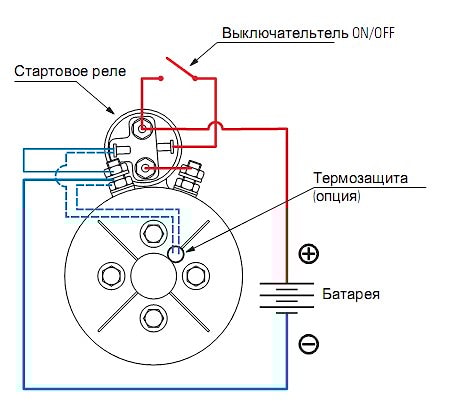 Выключательтель ON/OFF

Стартовое реле

Термозащита
(опция)

⊕

Батарея

⊖