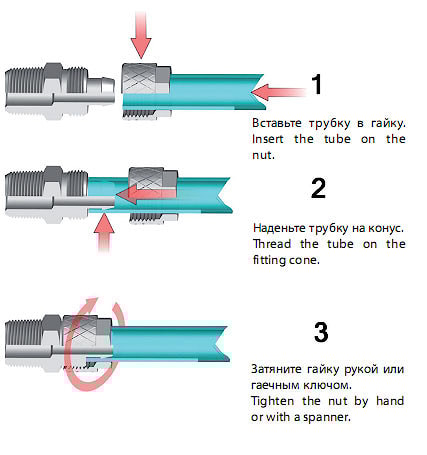 1

Вставьте трубку в гайку. Insert the tube on the nut.

2

Наденьте трубку на конус. Thread the tube on the fitting cone.

3

Затяните гайку рукой или гаечным ключом. Tighten the nut by hand or with a spanner.